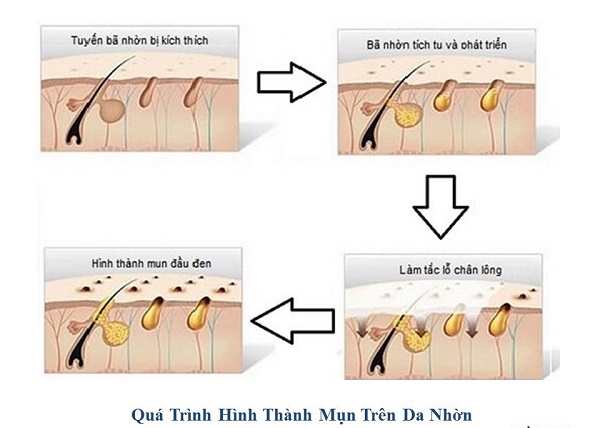 Tuyến bã nhờn bị kích thích

Bã nhờn tích tu và phát triển

Làm tắc lỗ chân lông

Hình thành mun đầu đen

Quá Trình Hình Thành Mụn Trên Da Nhờn