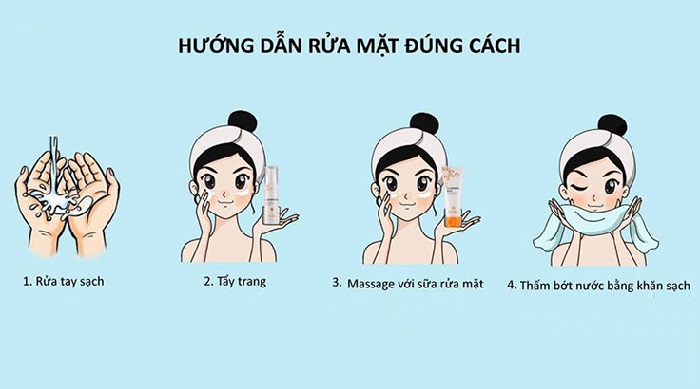 HƯỚNG DẪN RỬA MẶT ĐÚNG CÁCH

1. Rửa tay sạch

2. Tẩy trang

3. Massage với sữa rửa mặt

4. Thấm bớt nước bằng khăn sạch